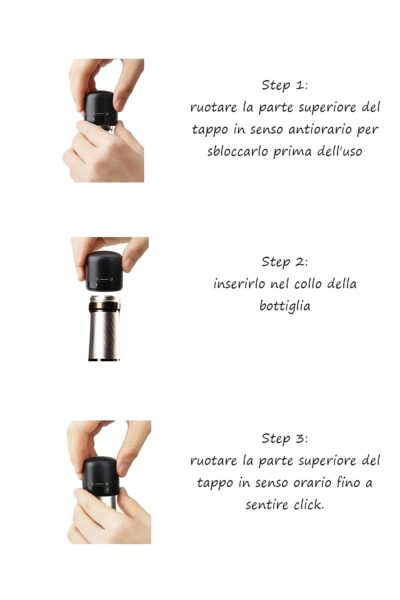 Step 1:
ruotare la parte superiore del tappo in senso antiorario per sbloccarlo prima dell'uso

Step 2:
inserirlo nel collo della bottiglia

Step 3:
ruotare la parte superiore del tappo in senso orario fino a sentire click.